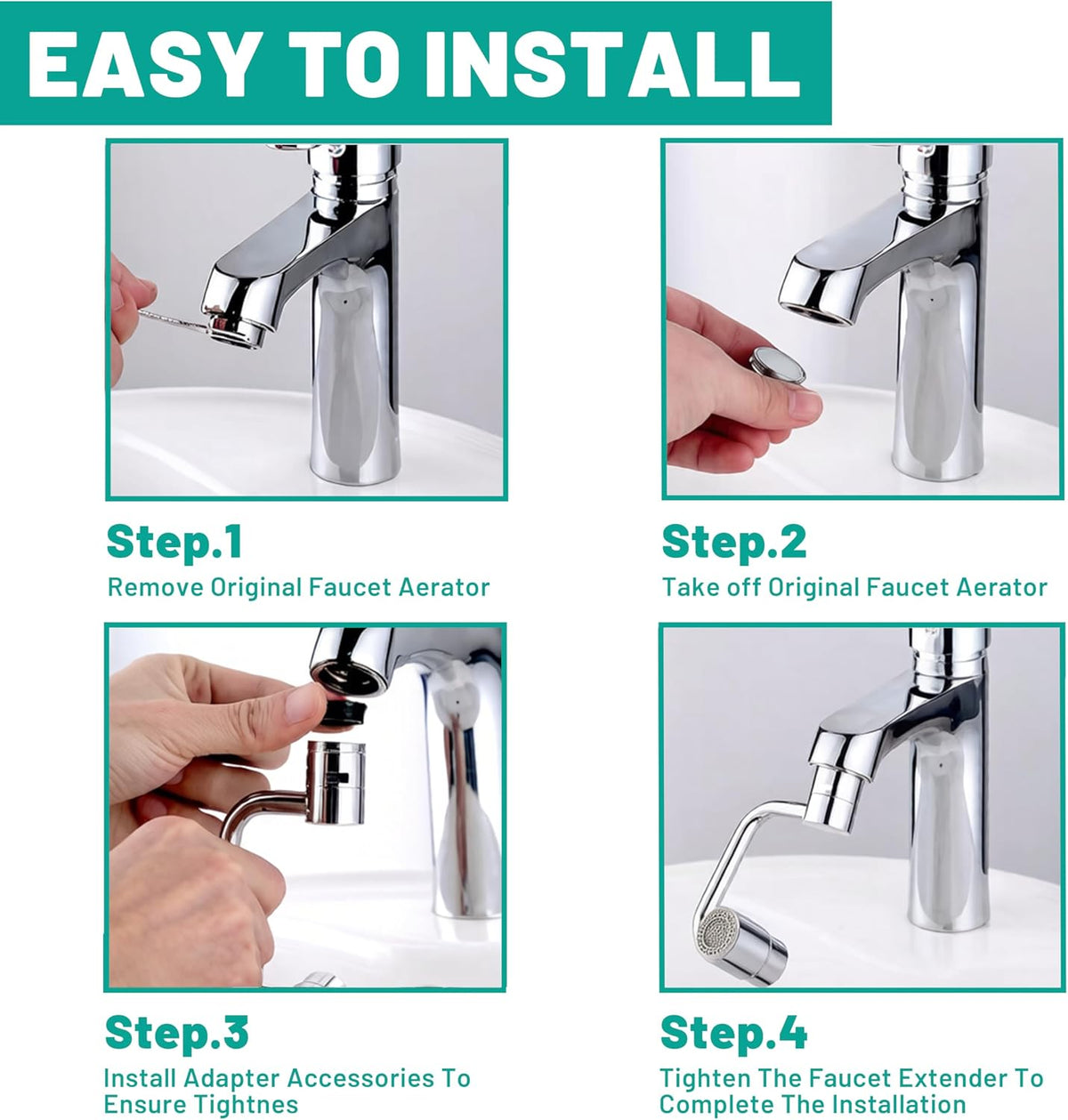 EASY TO INSTALL

Step.1
Remove Original Faucet Aerator

Step.2
Take off Original Faucet Aerator

Step.3
Install Adapter Accessories To Ensure Tightnes

Step.4
Tighten The Faucet Extender To Complete The Installation